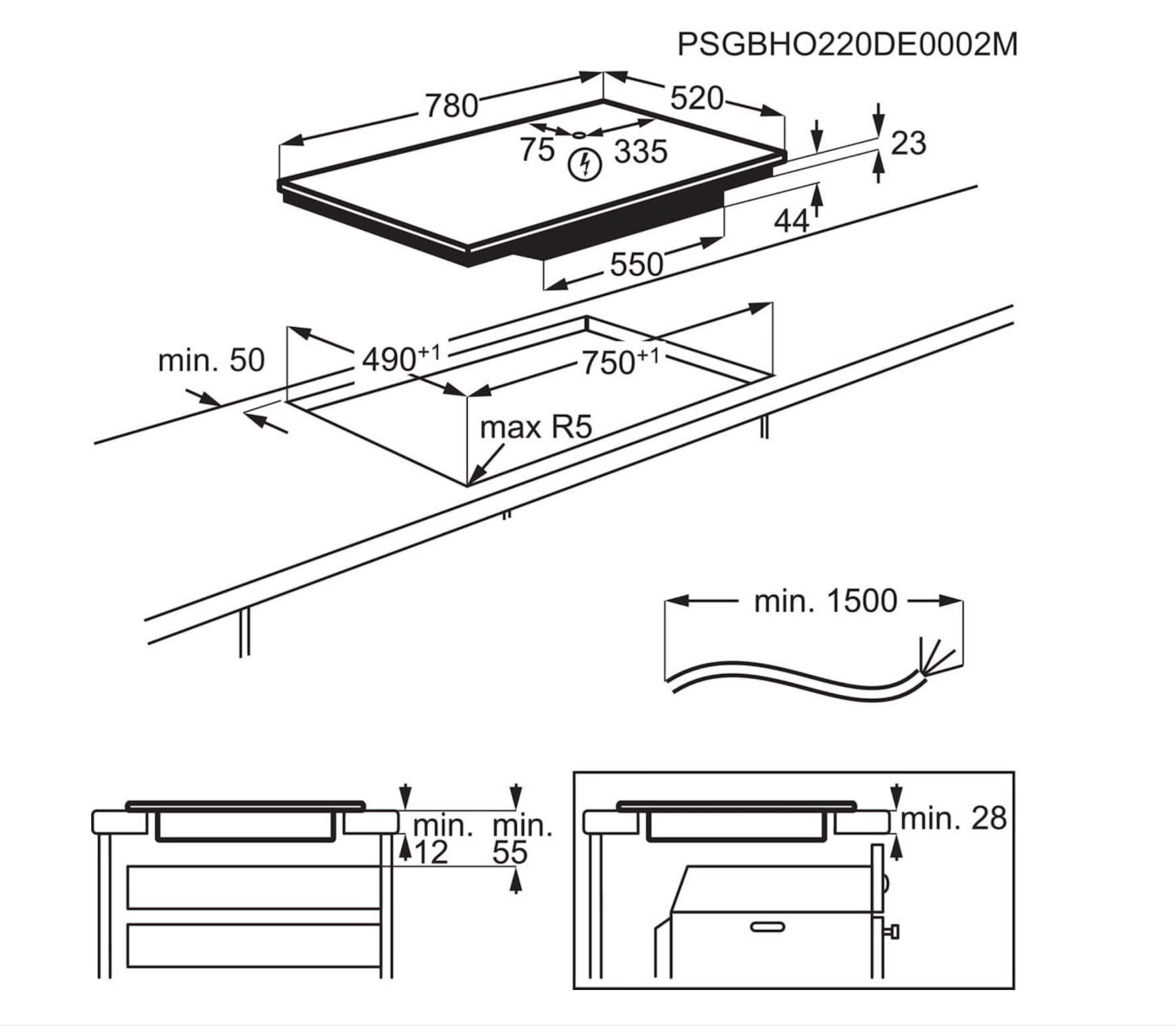 PSGBHO220DE0002M

780

520

75

335

23

44

550

min. 50

$490^{+1}$

$750^{+1}$

max R5

min. 1500

min. 12

min. 55

min. 28