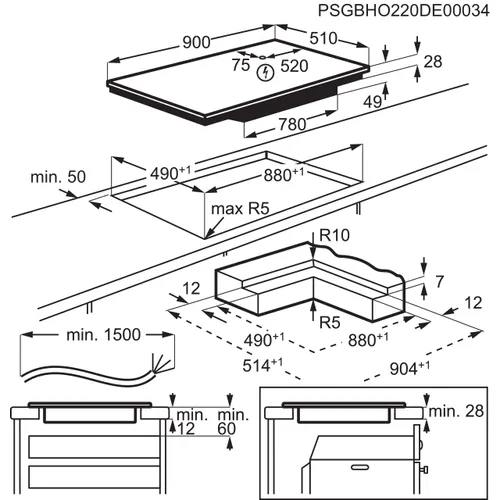 PSGBHO220DE00034

900
510
75
520
28
49
780

min. 50
$490^{+1}$
$880^{+1}$
max R5

R10
12
7
12
R5
$490^{+1}$
$880^{+1}$
$514^{+1}$
$904^{+1}$

min. 1500

min. 12
min. 60

min. 28