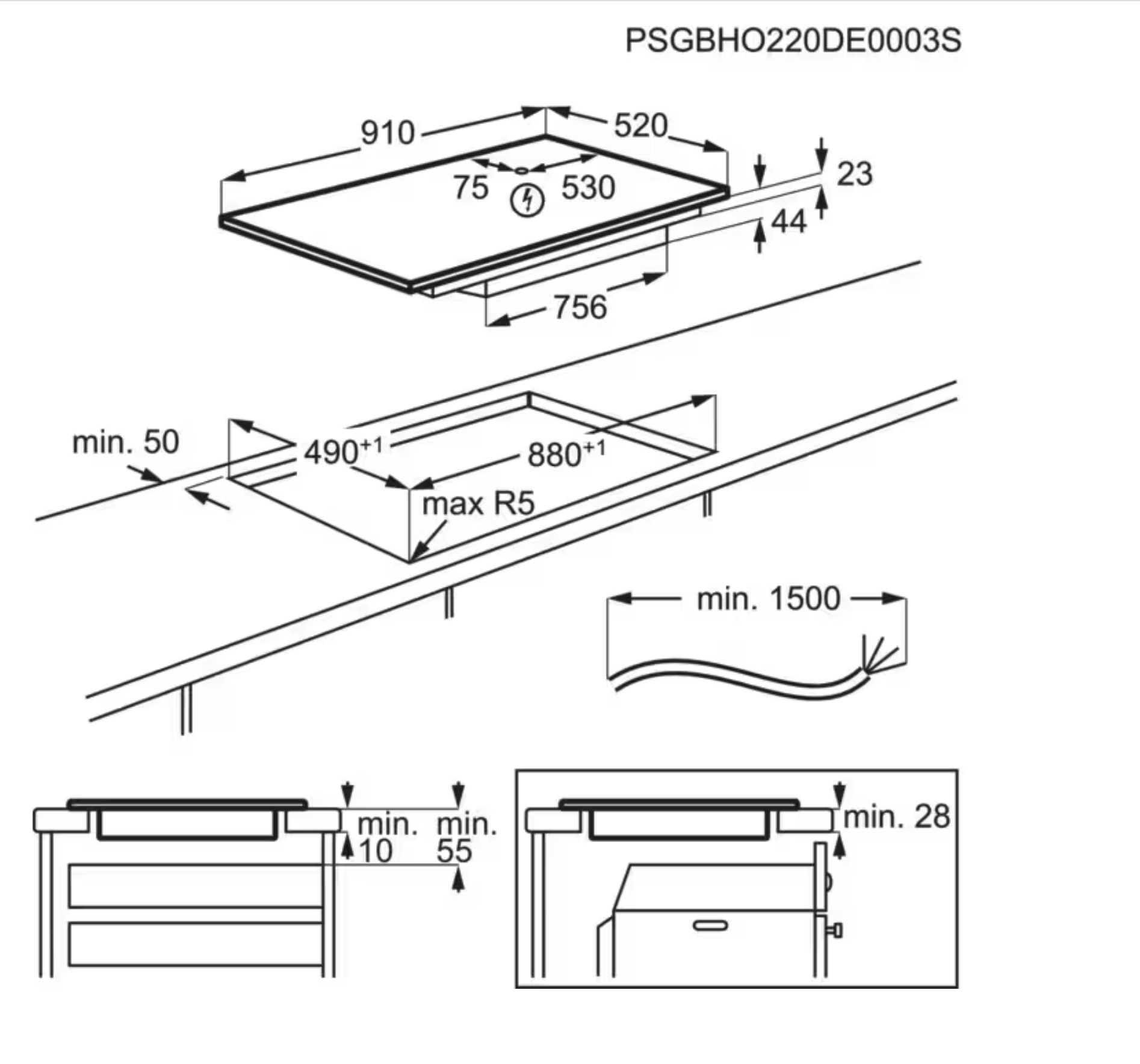 PSGBHO220DE0003S

910

520

75

530

23

44

756

min. 50

$490^{+1}$

$880^{+1}$

max R5

min. 1500

min. 10

min. 55

min. 28