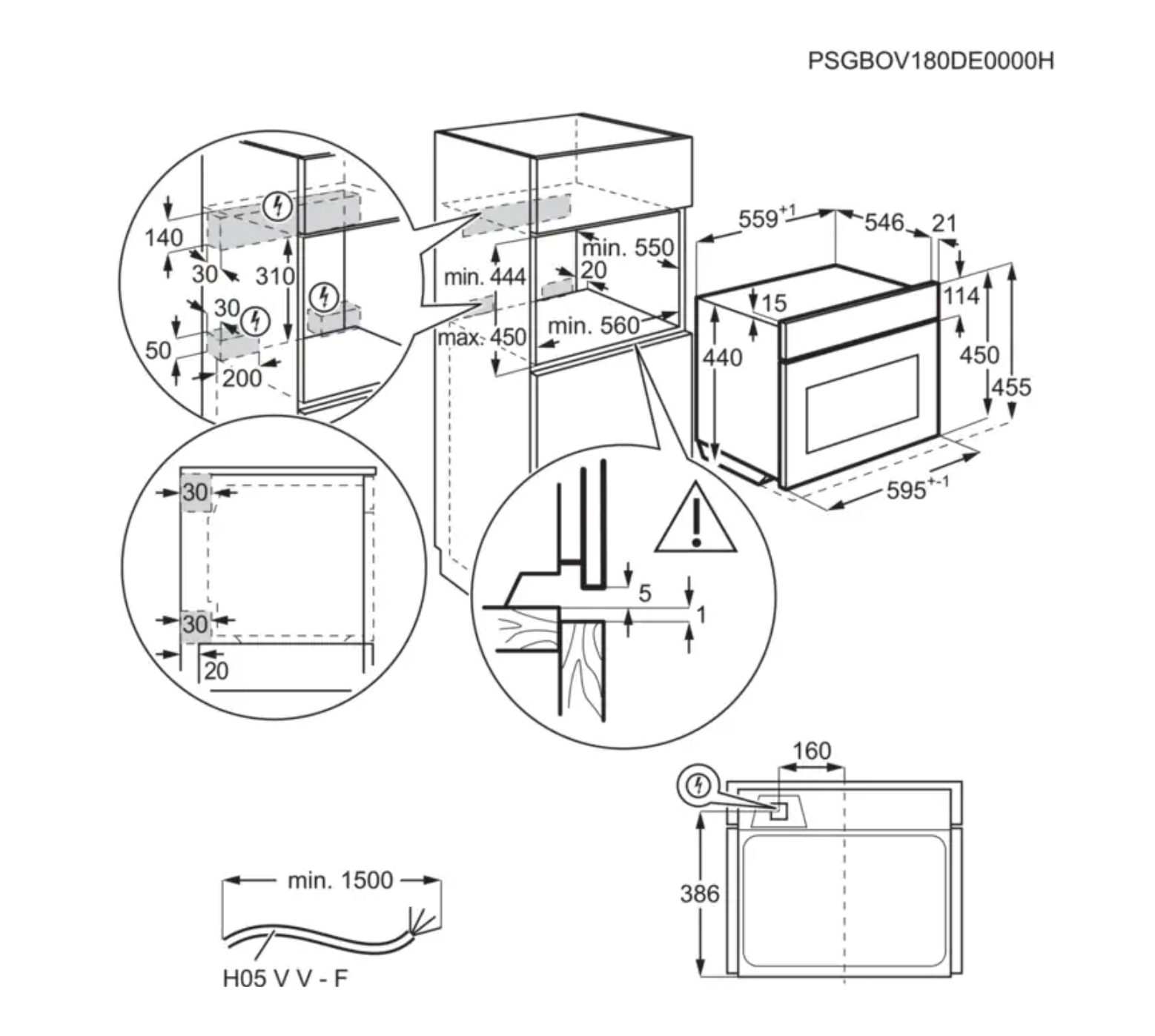 PSGBOV180DE0000H

140
30
310
30
50
200

min. 444
max. 450
min. 550
20
min. 560

$559^{+1}$
546
21
15
114
440
450
455
$595^{+-1}$

30
30
20

5
1

160
386

min. 1500
H05 V V - F