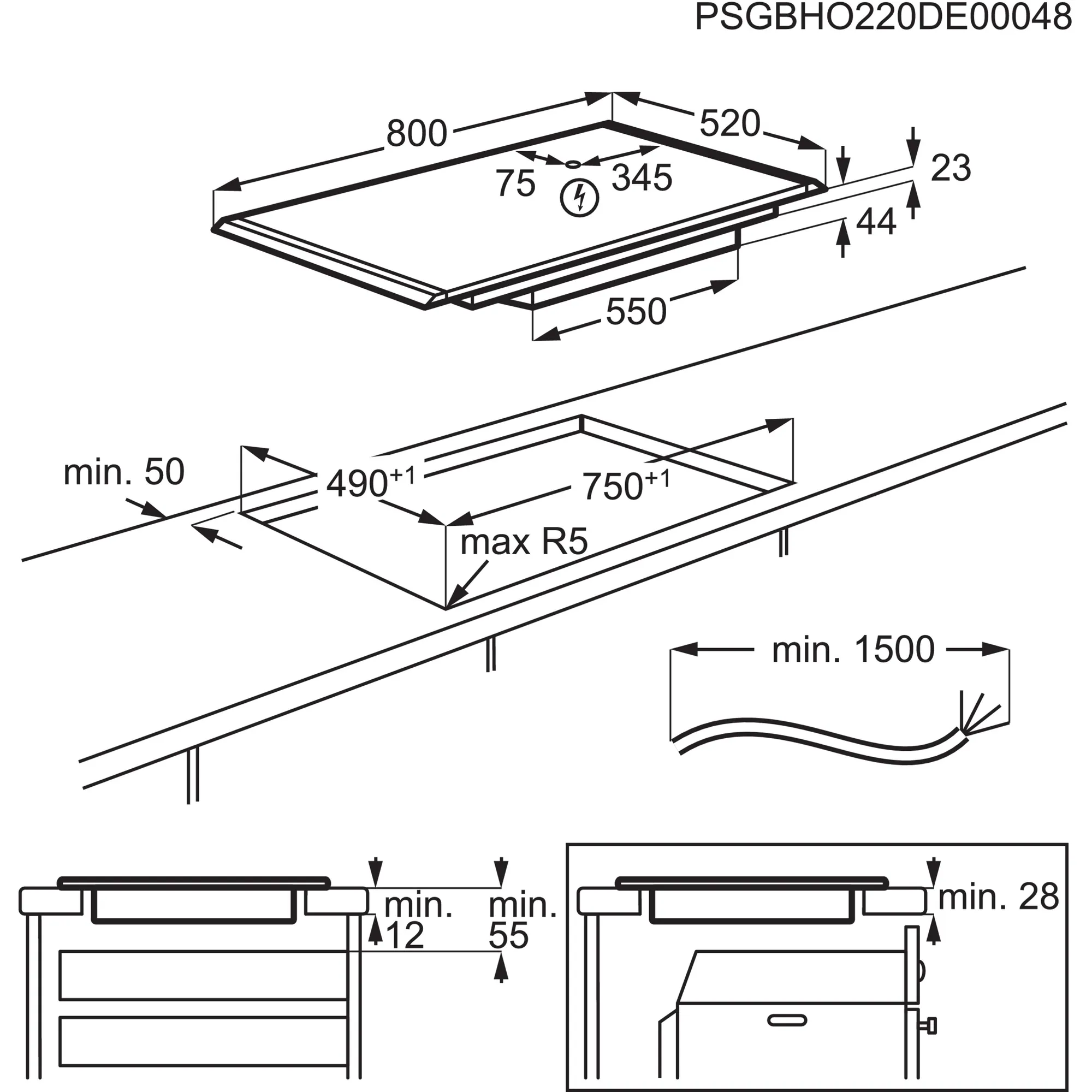 PSGBHO220DE00048

800
520
75
345
23
44
550

min. 50
$490^{+1}$
$750^{+1}$
max R5

min. 1500

min. 12
min. 55

min. 28