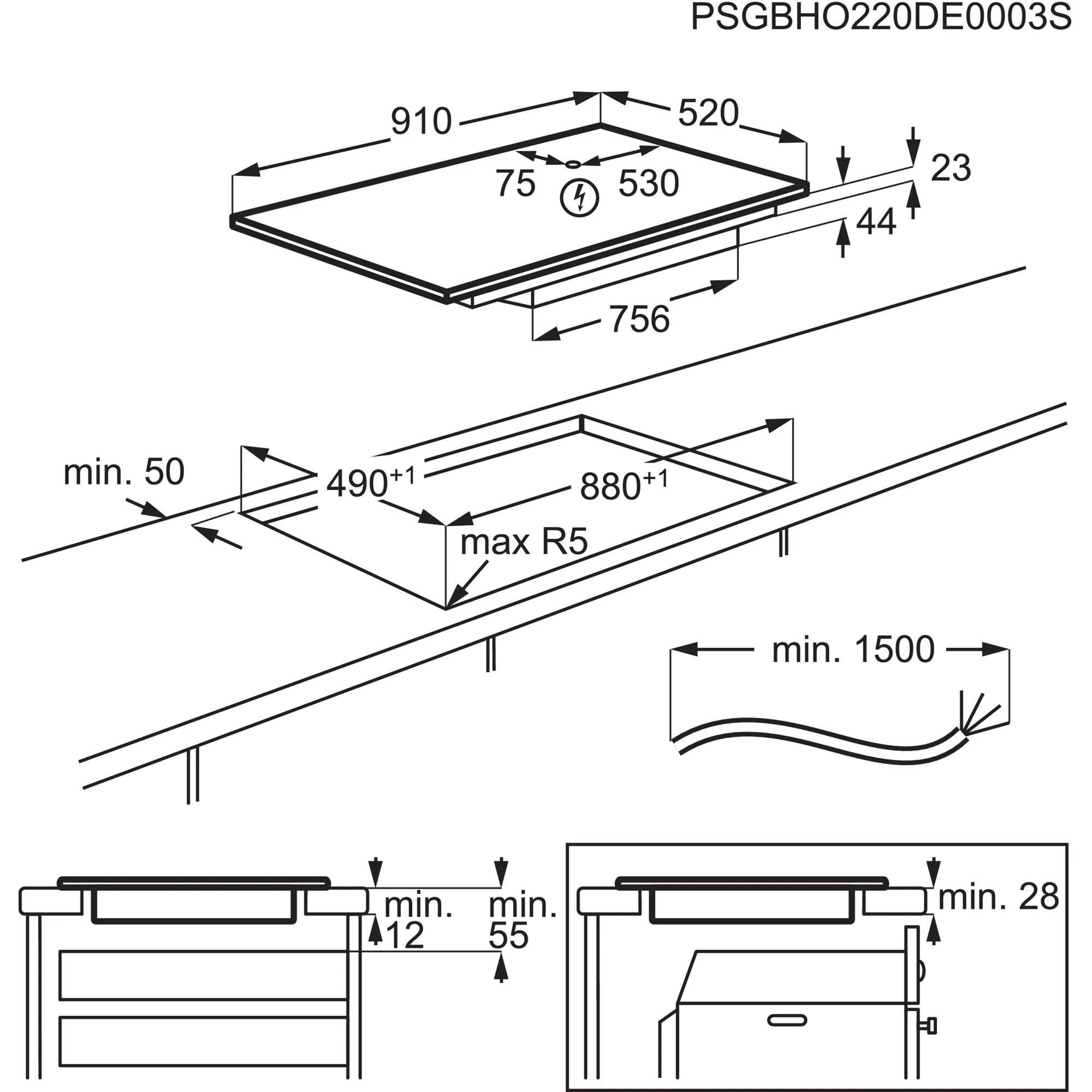 PSGBHO220DE0003S

910

520

75

530

23

44

756

min. 50

$490^{+1}$

$880^{+1}$

max R5

min. 1500

min. 12

min. 55

min. 28