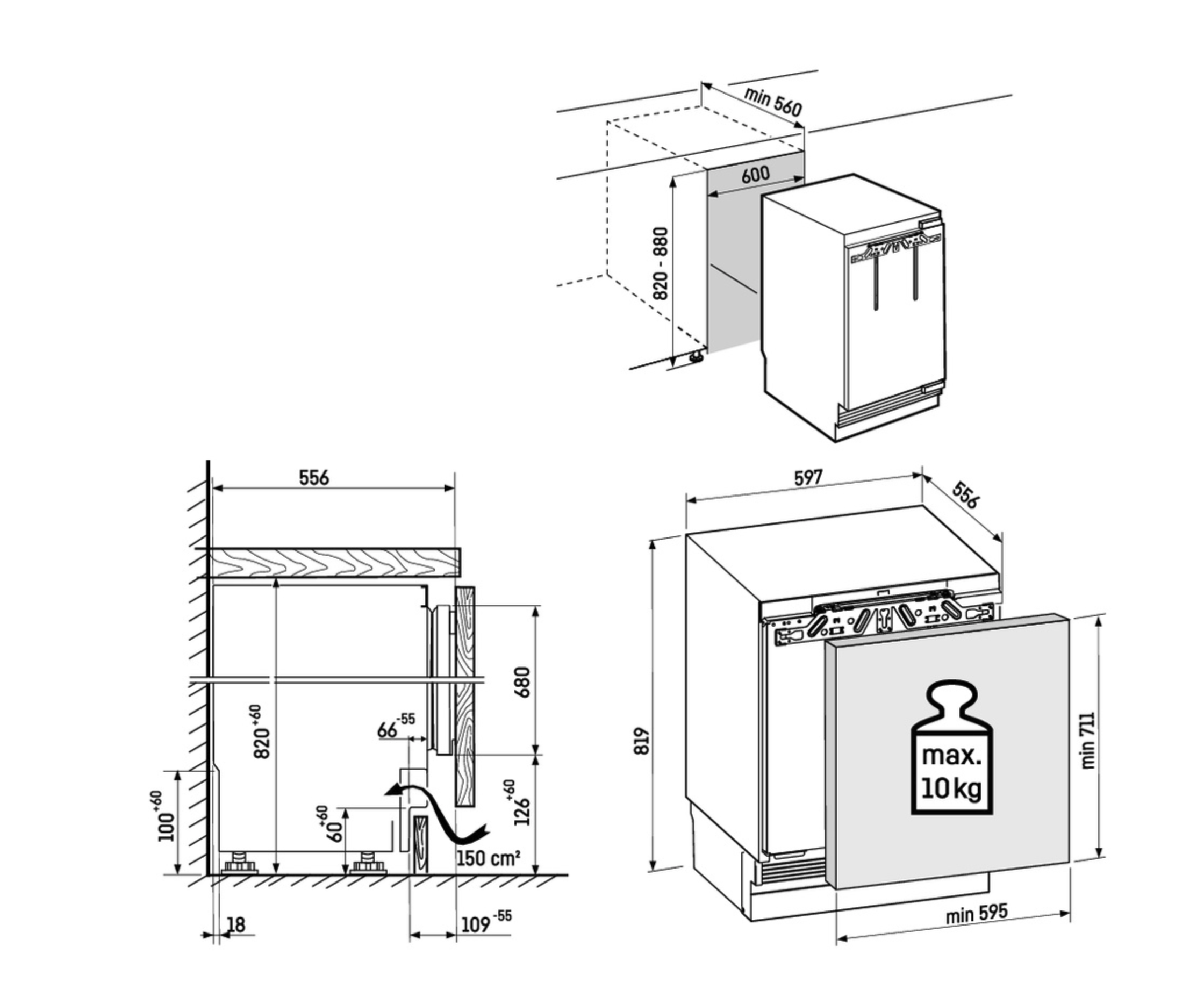 min 560

600

820 - 880

556

680

$820^{+60}$

$66^{-55}$

$100^{+60}$

$60^{+60}$

$126^{+60}$

150 cm²

18

$109^{-55}$

597

556

819

max.
10 kg

min 711

min 595