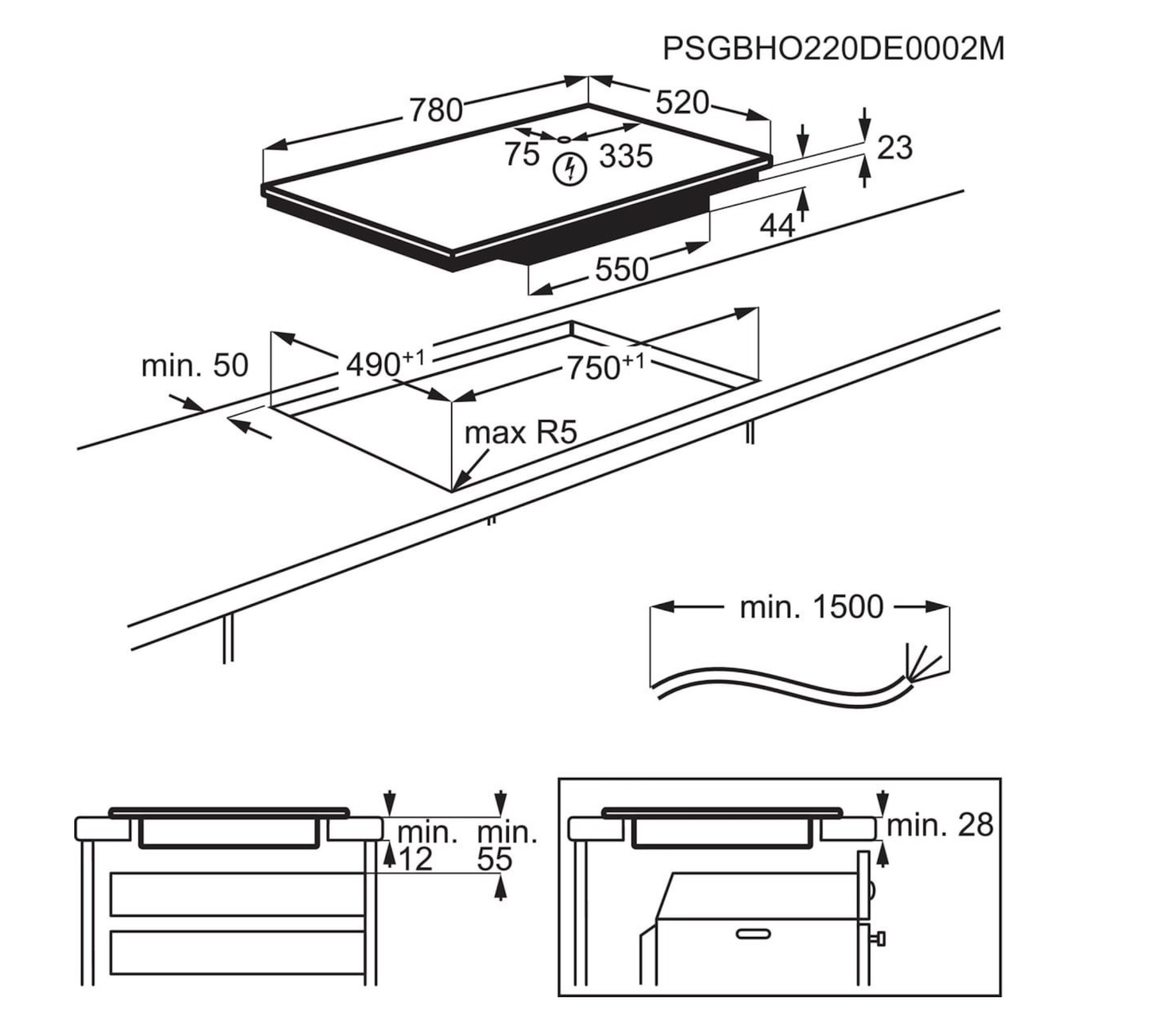 PSGBHO220DE0002M

780
520
75
335
23
44
550

min. 50
$490^{+1}$
$750^{+1}$
max R5

min. 1500

min. 12
min. 55

min. 28